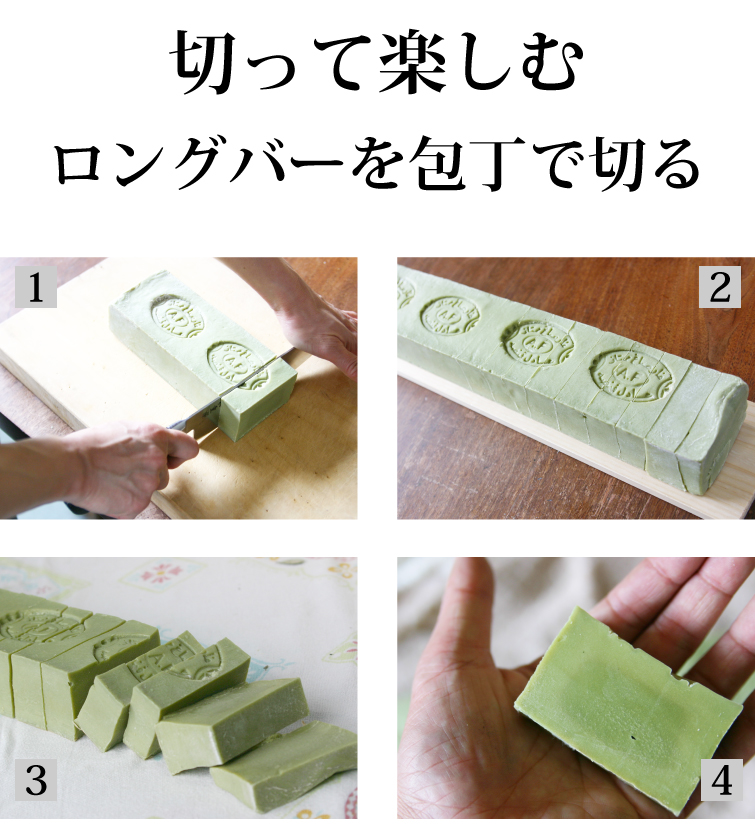 切って楽しむ
ロングバーを包丁で切る

1

2

3

4