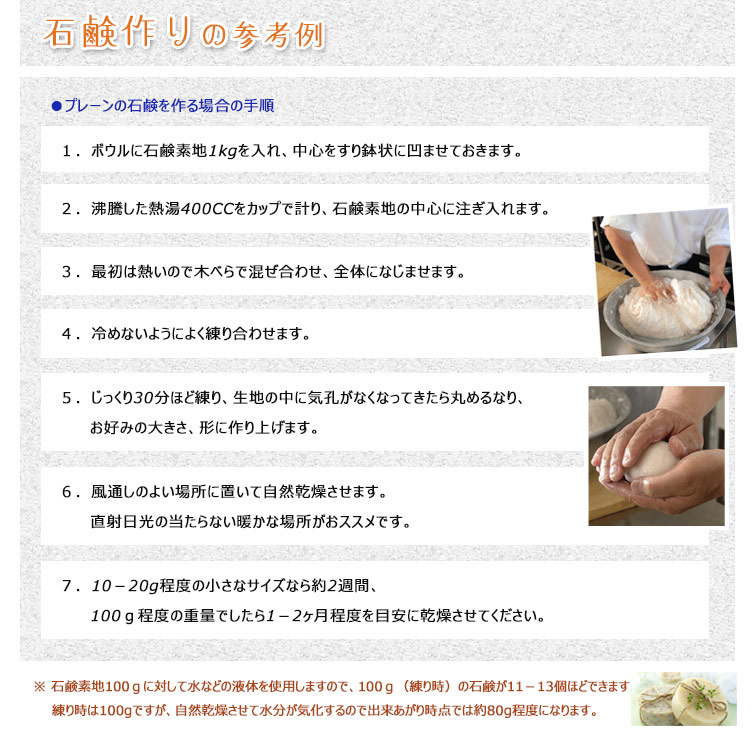 石鹸作りの参考例

●プレーンの石鹸を作る場合の手順

1．ボウルに石鹸素地1kgを入れ、中心をすり鉢状に凹ませておきます。

2．沸騰した熱湯400CCをカップで計り、石鹸素地の中心に注ぎ入れます。

3．最初は熱いので木べらで混ぜ合わせ、全体になじませます。

4．冷めないようによく練り合わせます。

5．じっくり30分ほど練り、生地の中に気孔がなくなってきたら丸めるなり、お好みの大きさ、形に作り上げます。

6．風通しのよい場所に置いて自然乾燥させます。直射日光の当たらない暖かな場所がおススメです。

7．10－20g程度の小さなサイズなら約2週間、100ｇ程度の重量でしたら1－2ヶ月程度を目安に乾燥させてください。

※ 石鹸素地100ｇに対して水などの液体を使用しますので、100ｇ（練り時）の石鹸が11－13個ほどできます
練り時は100gですが、自然乾燥させて水分が気化するので出来あがり時点では約80g程度になります。